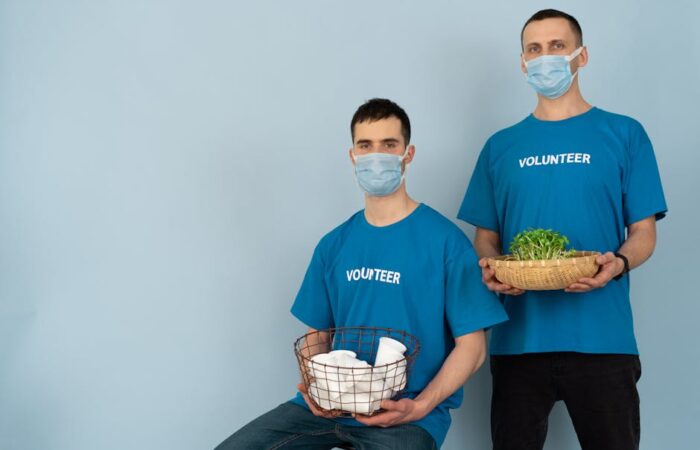 VOLUNTEER

VOLUNTEER